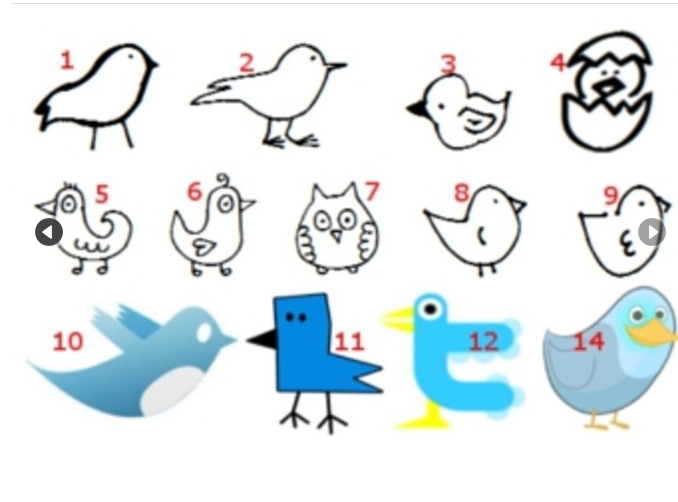 1
2
3
4
5
6
7
8
9
10
11
12
14