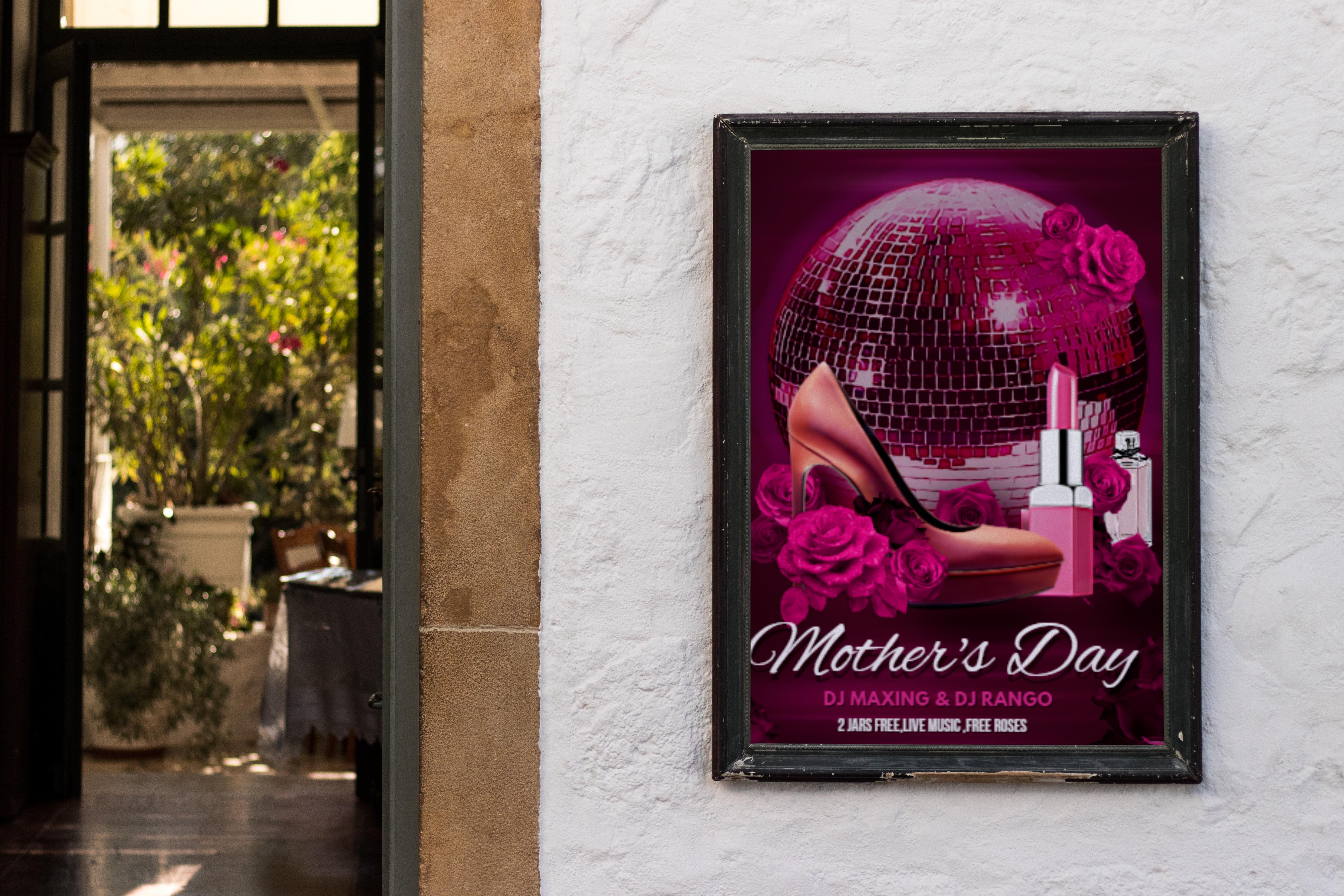 Mother's Day

DJ MAXING & DJ RANGO

2 JARS FREE,LIVE MUSIC ,FREE ROSES