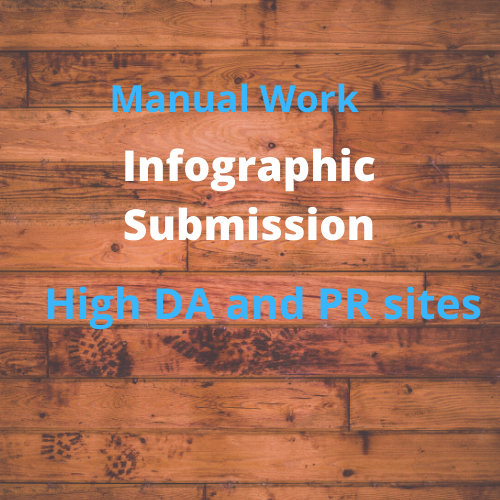 Manual Work

Infographic Submission

High DA and PR sites