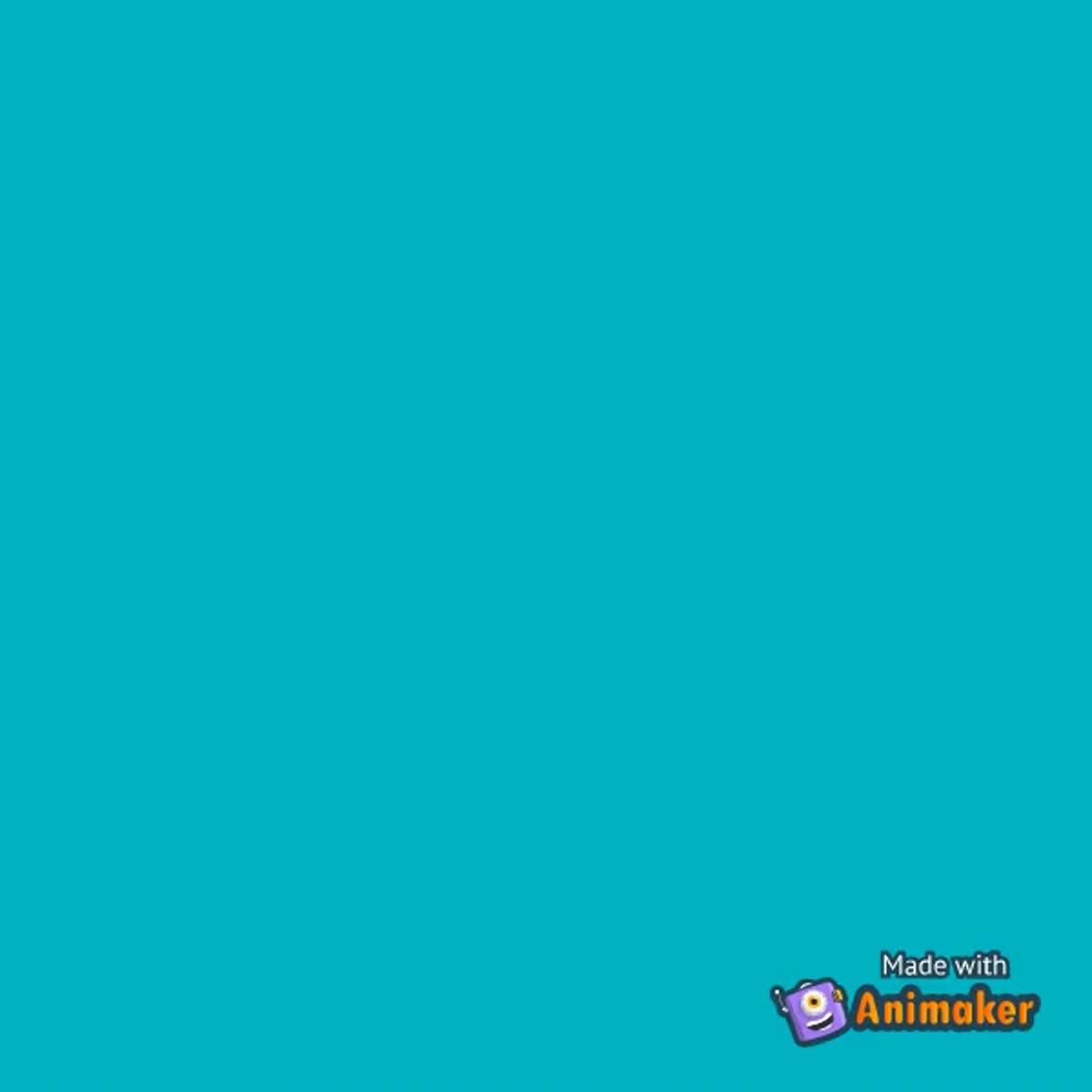 Made with
Animaker