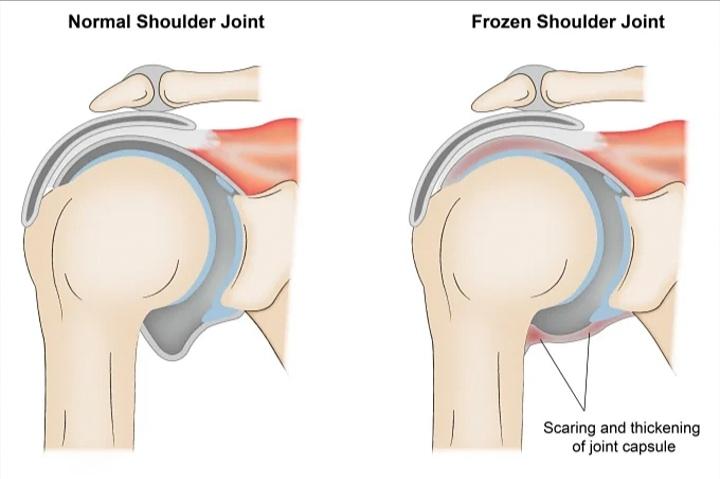 Normal Shoulder Joint

Frozen Shoulder Joint

Scaring and thickening of joint capsule