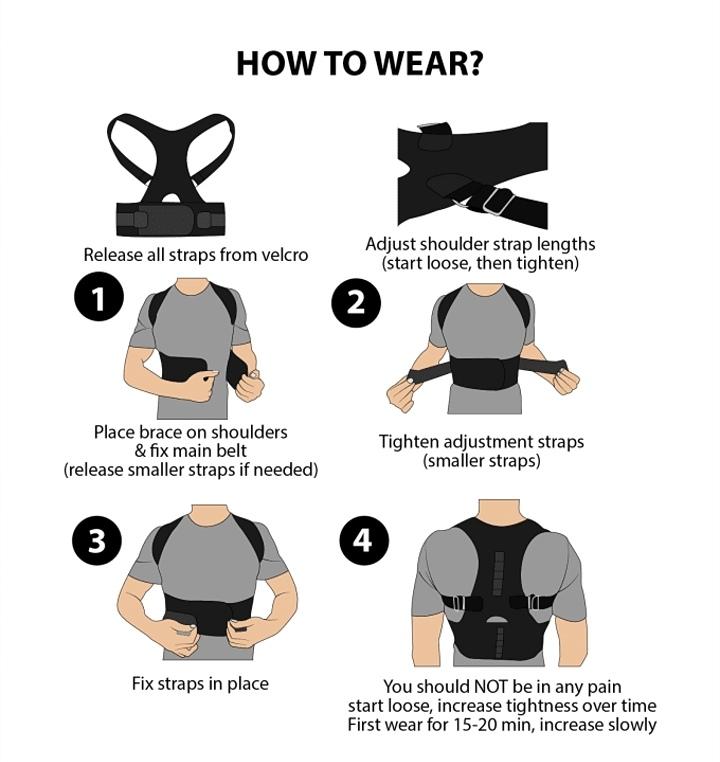 HOW TO WEAR?

Release all straps from velcro

Adjust shoulder strap lengths (start loose, then tighten)

1

Place brace on shoulders & fix main belt (release smaller straps if needed)

2

Tighten adjustment straps (smaller straps)

3

Fix straps in place

4

You should NOT be in any pain start loose, increase tightness over time First wear for 15-20 min, increase slowly