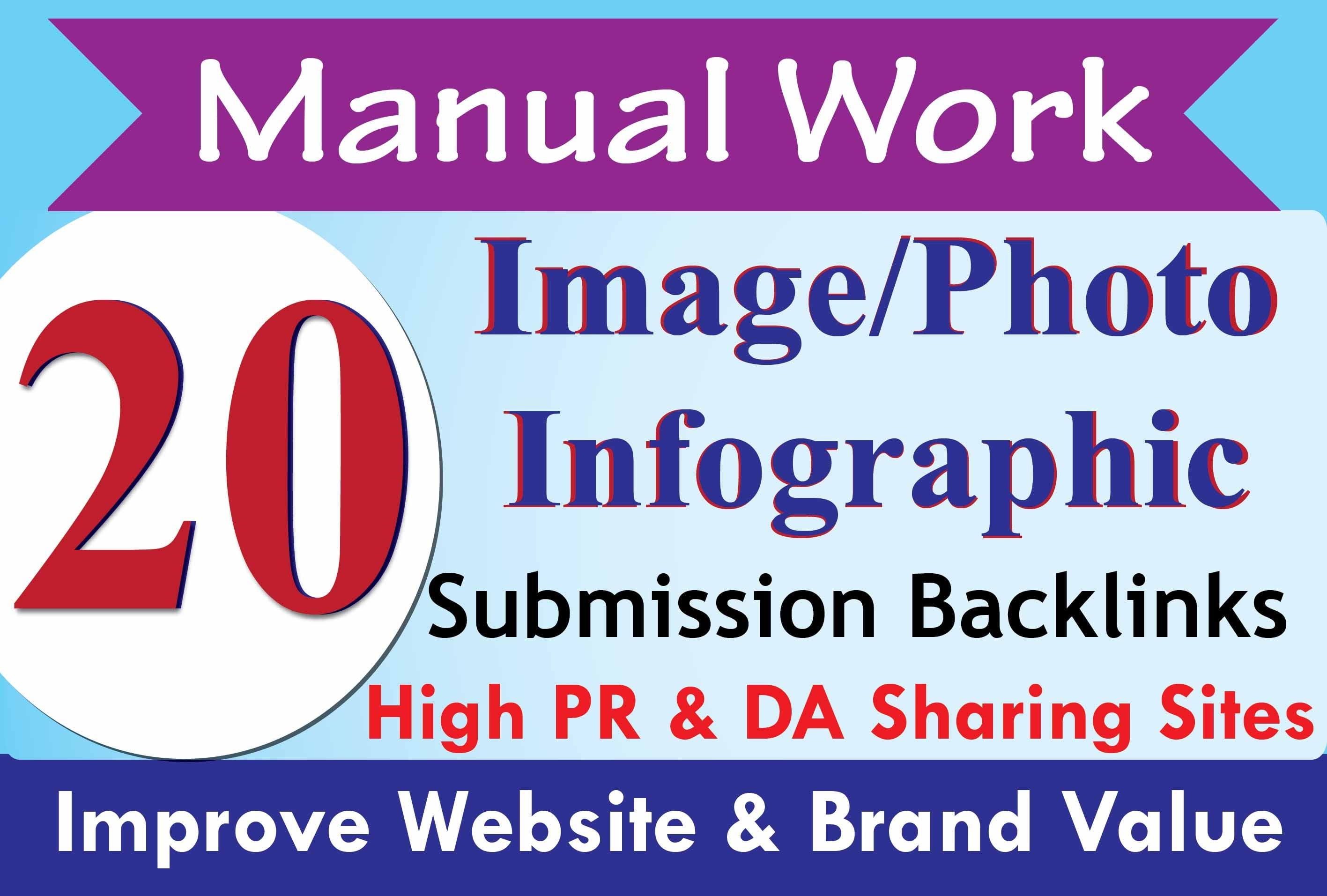 Manual Work

20

Image/Photo
Infographic
Submission Backlinks
High PR & DA Sharing Sites

Improve Website & Brand Value