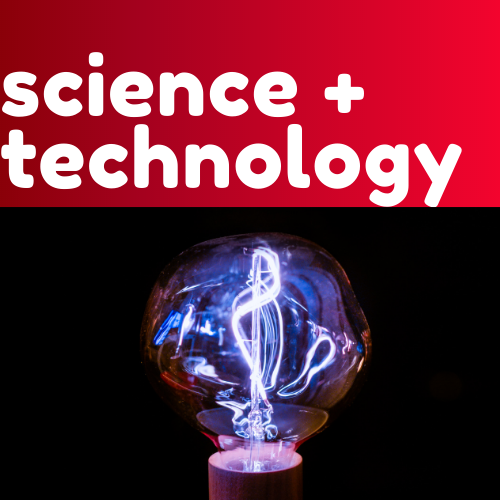 science +
technology