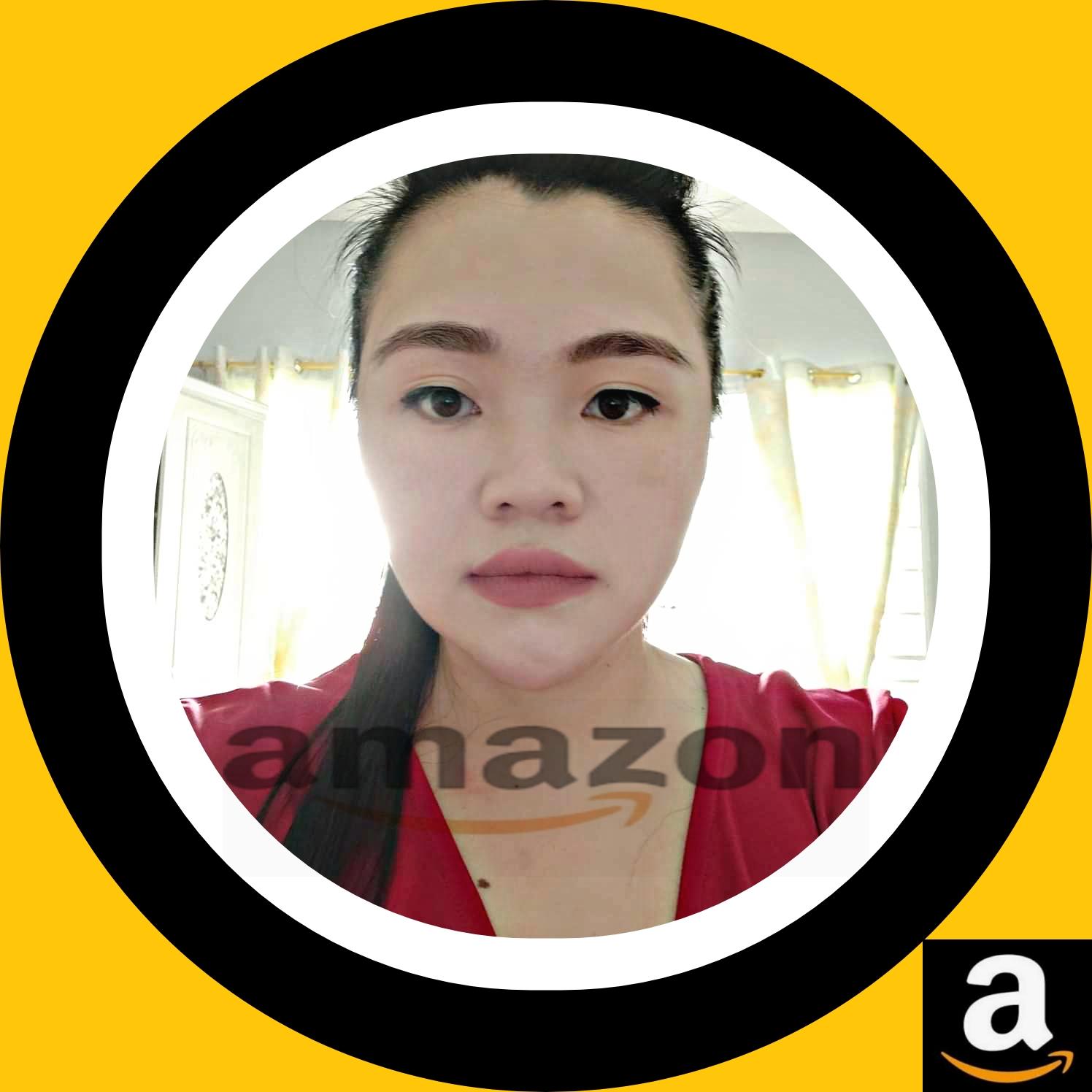 amazon

a