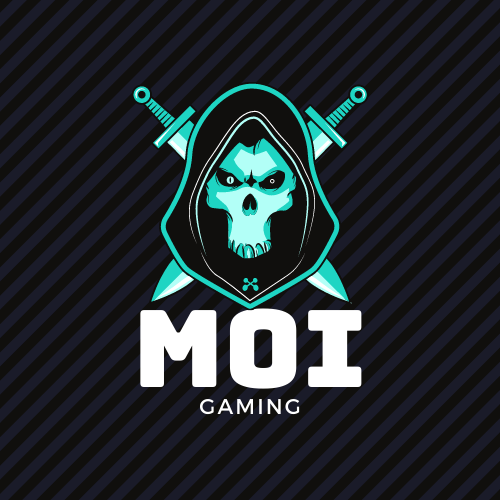 MOI
GAMING