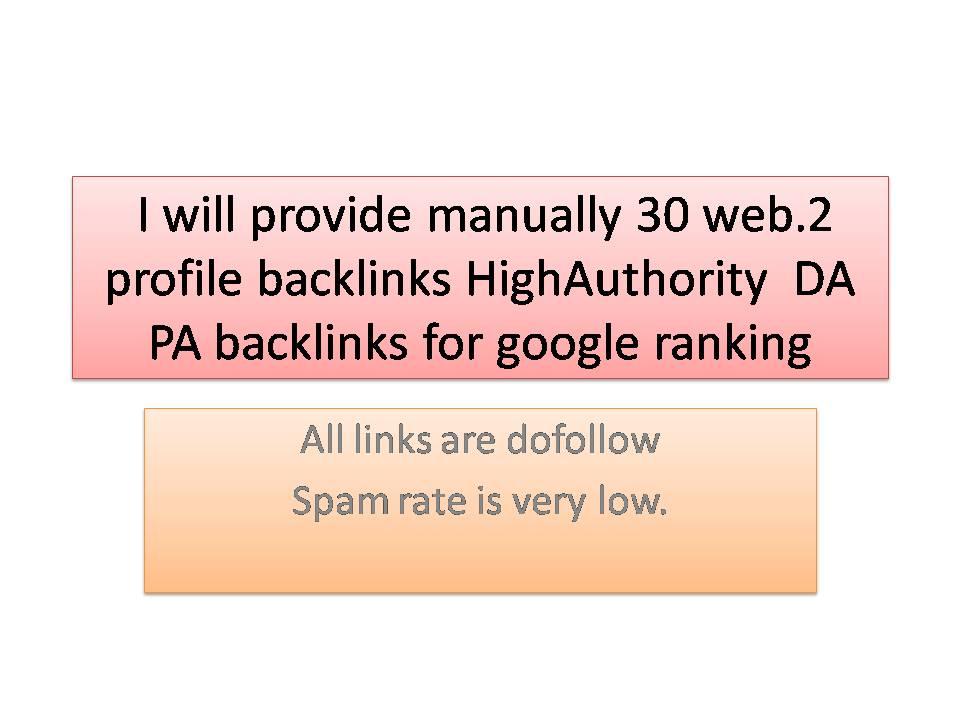 I will provide manually 30 web.2 profile backlinks HighAuthority DA PA backlinks for google ranking

All links are dofollow

Spam rate is very low.