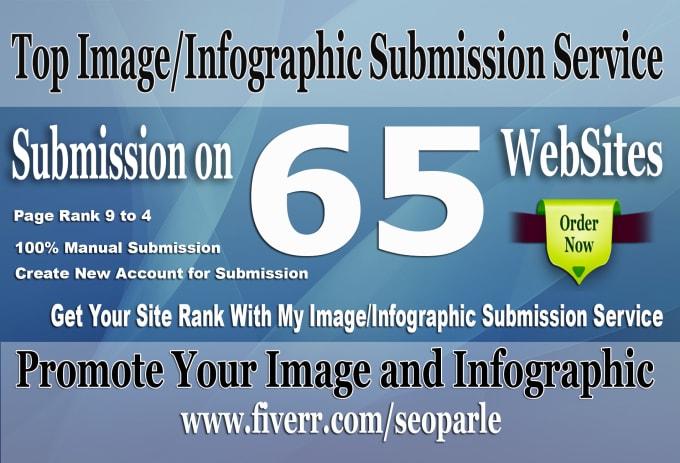 Top Image/Infographic Submission Service

Submission on 65 WebSites

Page Rank 9 to 4

100% Manual Submission

Create New Account for Submission

Order Now

Get Your Site Rank With My Image/Infographic Submission Service

Promote Your Image and Infographic

www.fiverr.com/seoparle